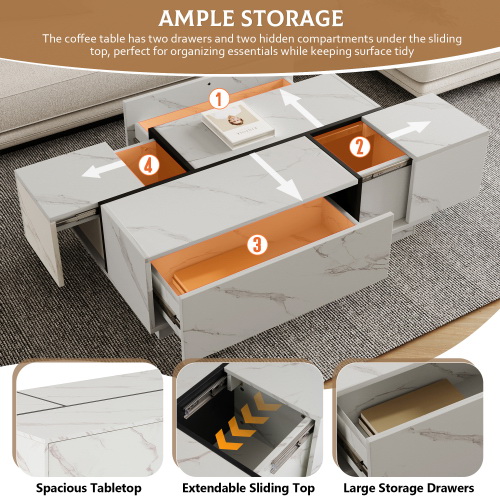 AMPLE STORAGE

The coffee table has two drawers and two hidden compartments under the sliding top, perfect for organizing essentials while keeping surface tidy

1

2

4

3

Spacious Tabletop

Extendable Sliding Top

Large Storage Drawers