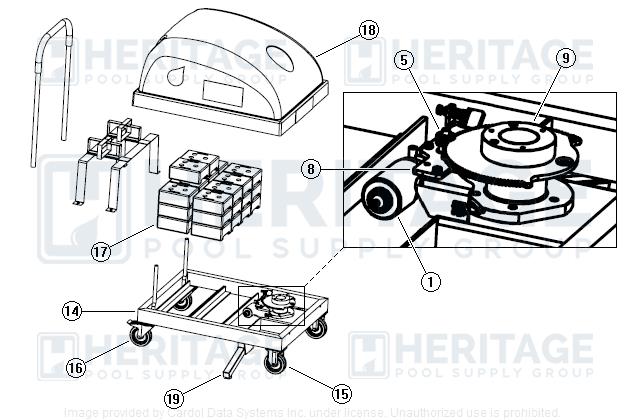 HERITAGE POOL SUPPLY GROUP

HERITAGE POOL SUPPLY GROUP

HERITAGE POOL SUPPLY GROUP

HERITAGE POOL SUPPLY GROUP

HERITAGE POOL SUPPLY GROUP

18

5

9

8

17

1

14

16

19

15

Image provided by Cardol Data Systems Inc. under license. Unauthorized use is prohibited.