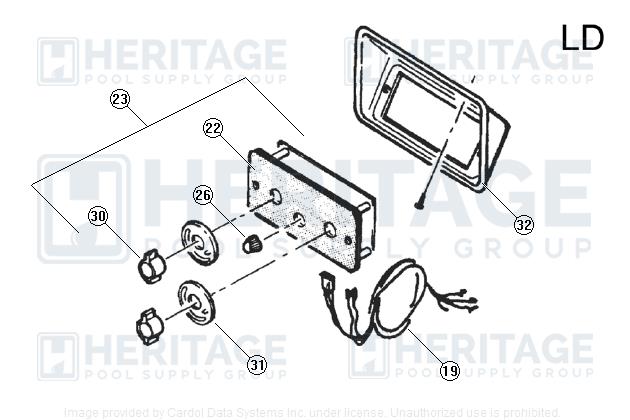 LD

HERITAGE POOL SUPPLY GROUP

HERITAGE POOL SUPPLY GROUP

HERITAGE POOL SUPPLY GROUP

HERITAGE POOL SUPPLY GROUP

HERITAGE POOL SUPPLY GROUP

23

22

26

30

32

31

19

Image provided by Cardol Data Systems Inc. under license. Unauthorized use is prohibited.