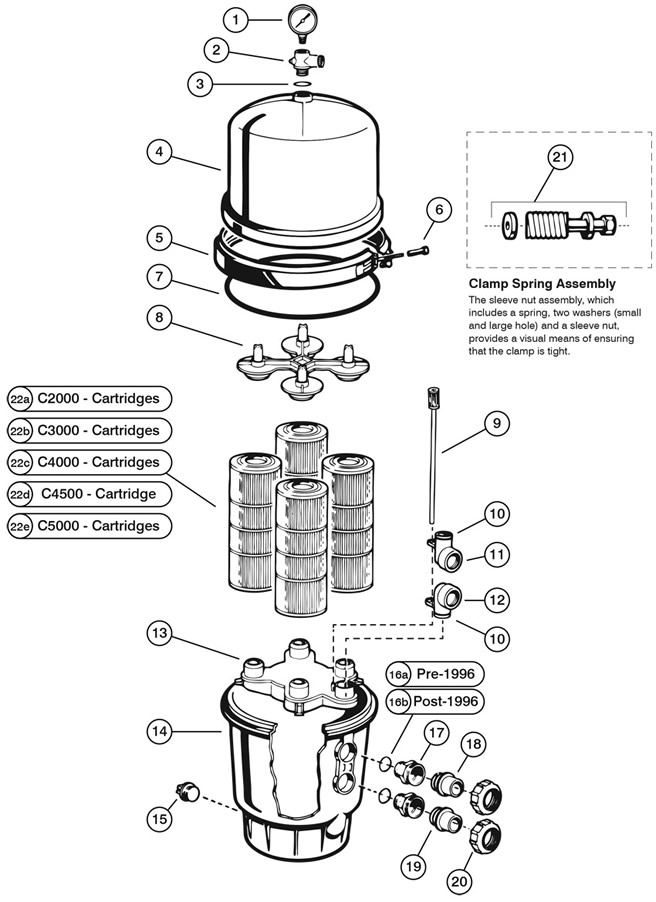 1
2
3
4
5
6
7
8
21

Clamp Spring Assembly
The sleeve nut assembly, which includes a spring, two washers (small and large hole) and a sleeve nut, provides a visual means of ensuring that the clamp is tight.

22a C2000 - Cartridges
22b C3000 - Cartridges
22c C4000 - Cartridges
22d C4500 - Cartridge
22e C5000 - Cartridges

9
10
11
12
10
13
16a Pre-1996
16b Post-1996
14
17
18
15
19
20