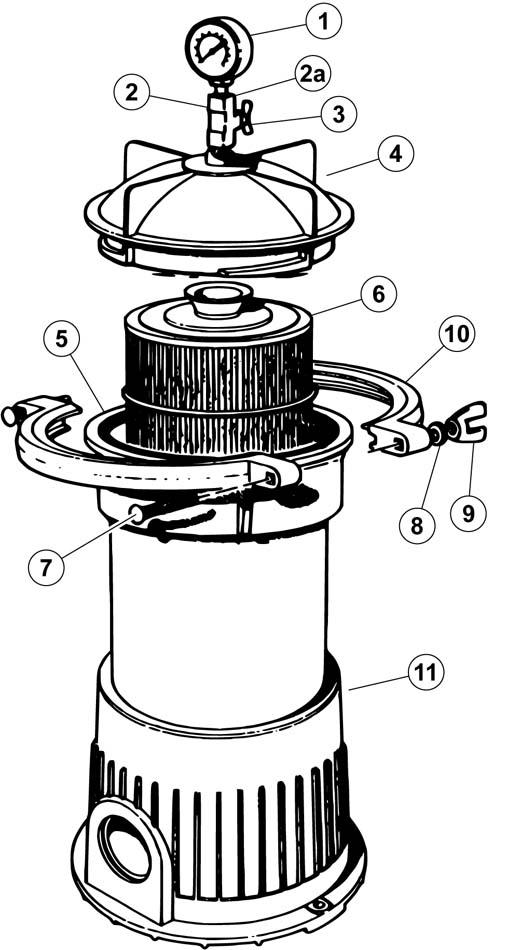 1
2
2a
3
4
6
5
10
8
9
7
11