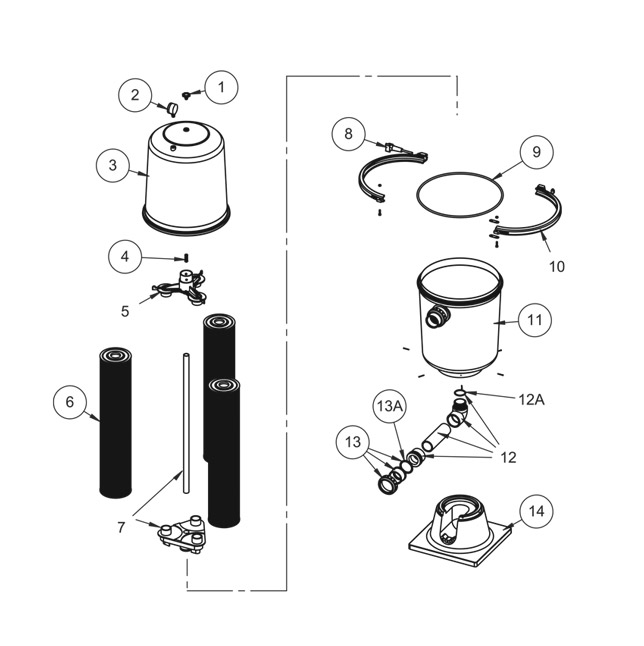 2
1
3
4
5
6
7
8
9
10
11
12A
13A
13
12
14