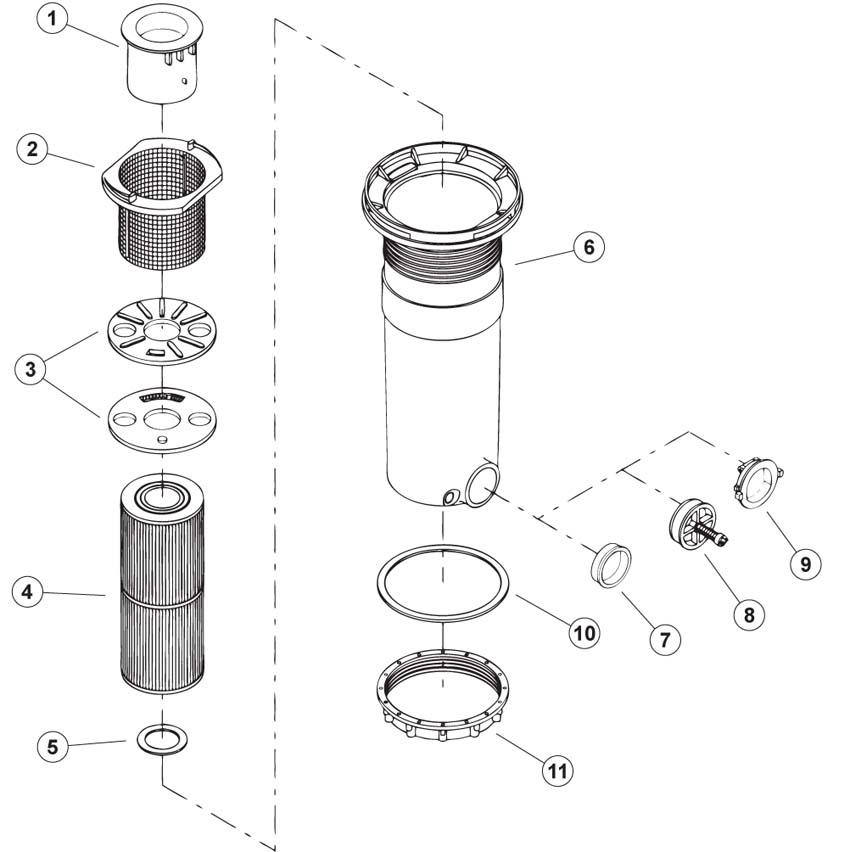 1
2
3
4
5
6
7
8
9
10
11