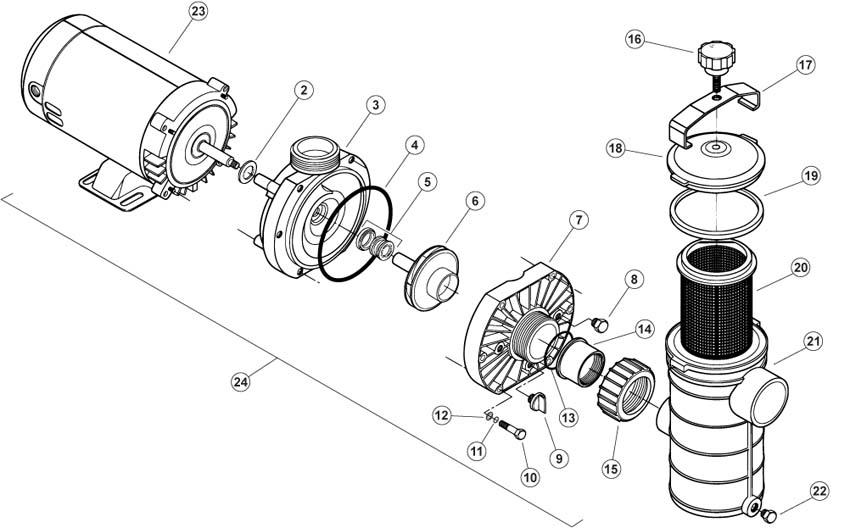 23
2
3
4
5
6
7
8
14
16
17
18
19
20
21
24
12
11
10
9
13
15
22