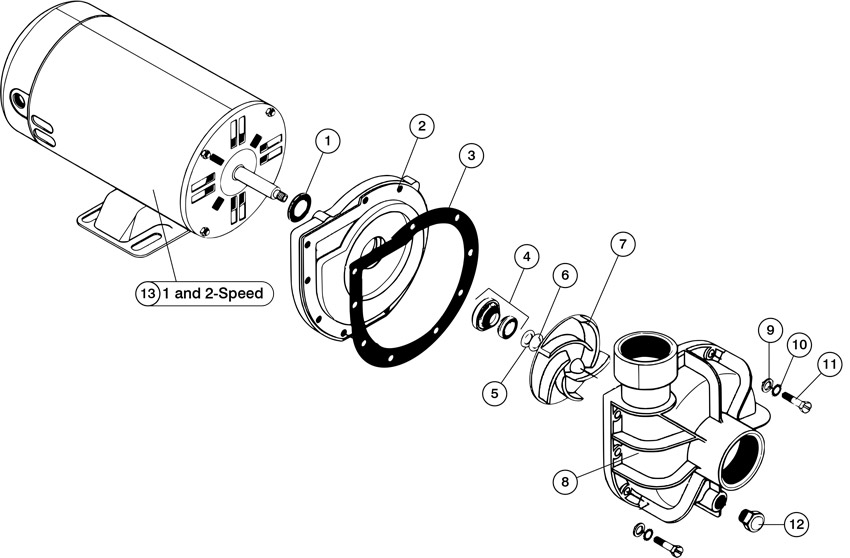 1
2
3
13 1 and 2-Speed
4
6
7
5
9
10
11
8
12