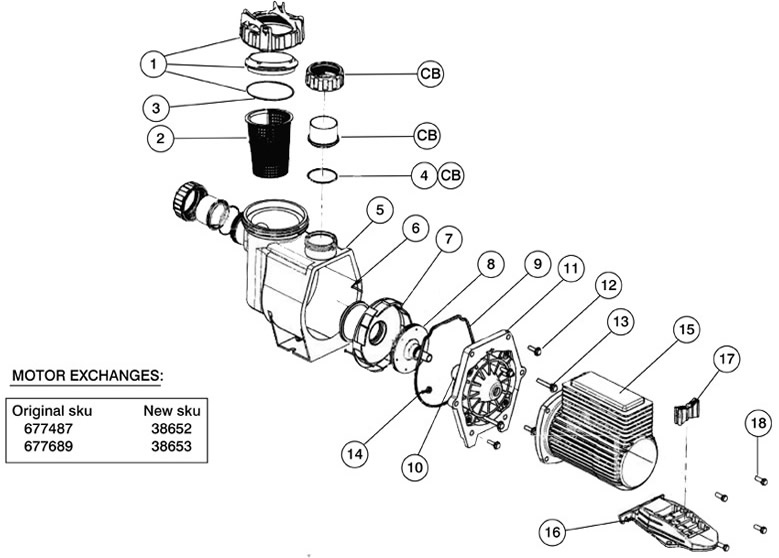 1

3

2

CB

CB

4 CB

5

6

7

8

9

11

12

13

15

17

18

14

10

16

MOTOR EXCHANGES:

| Original sku | New sku |
|---|---|
| 677487 | 38652 |
| 677689 | 38653 |