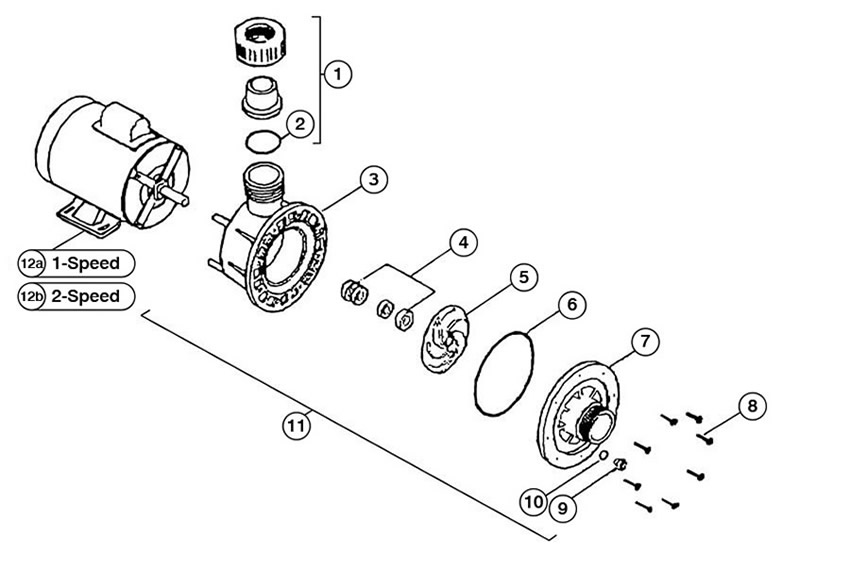 1
2
3
12a 1-Speed
12b 2-Speed
4
5
6
7
8
11
10
9