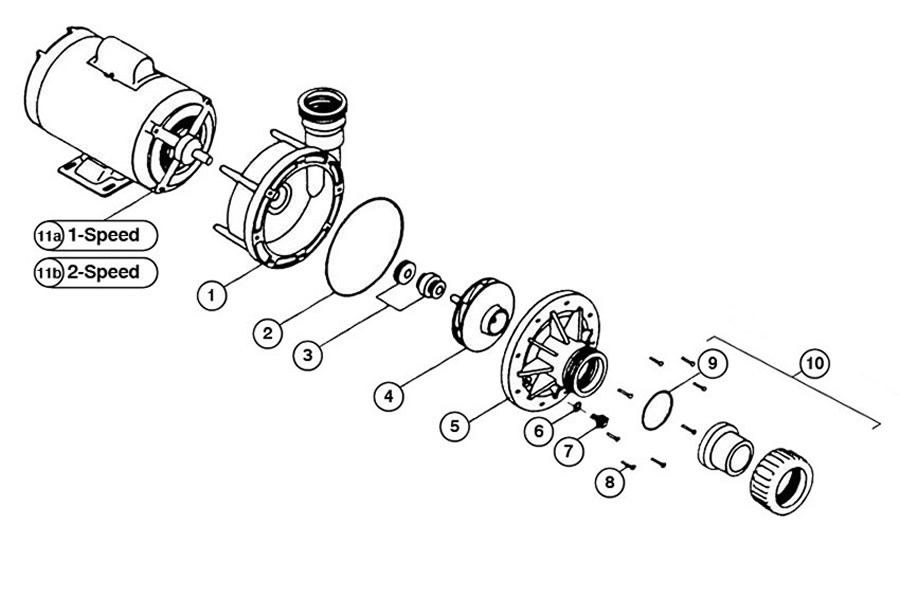 11a 1-Speed
11b 2-Speed
1
2
3
4
5
6
7
8
9
10