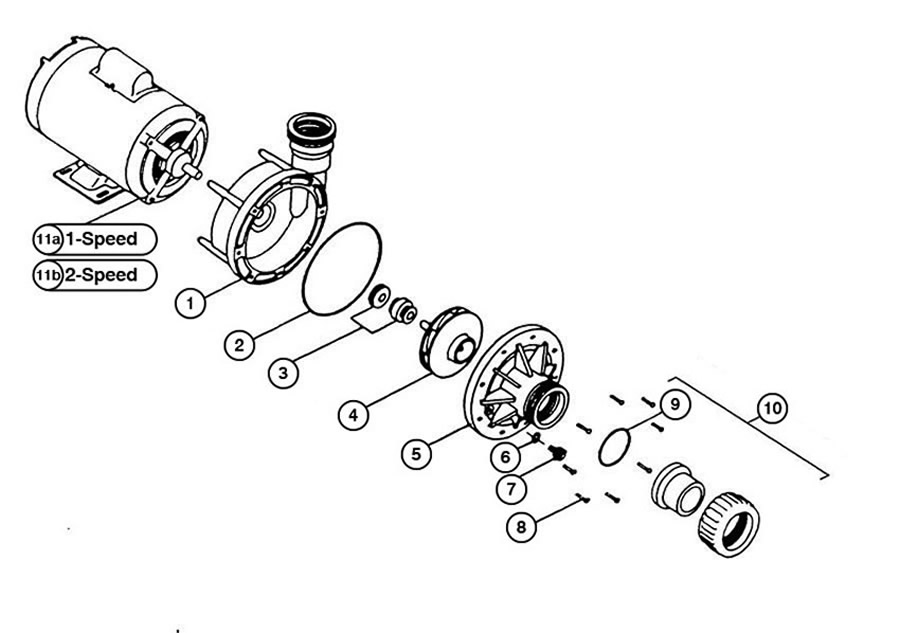 11a 1-Speed
11b 2-Speed
1
2
3
4
5
6
7
8
9
10