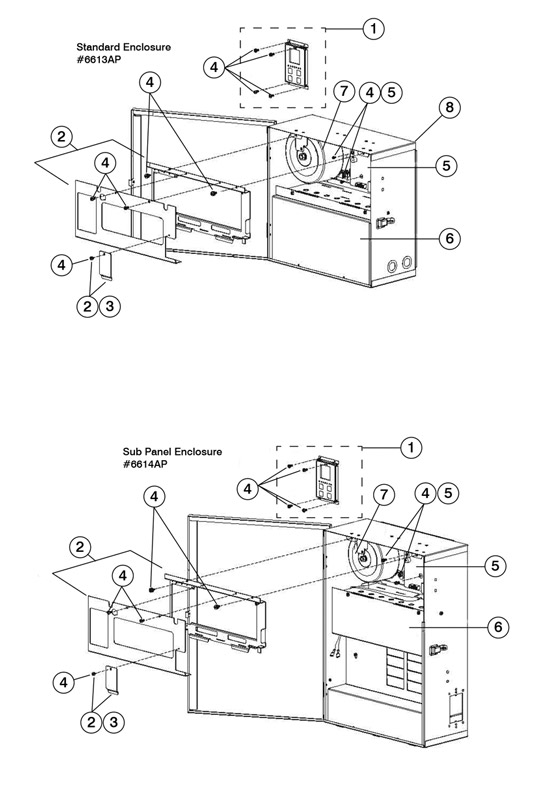 Standard Enclosure
#6613AP

1
4
4
7
4
5
8
2
4
5
6
4
2
3

Sub Panel Enclosure
#6614AP

1
4
4
7
4
5
2
4
5
6
4
2
3