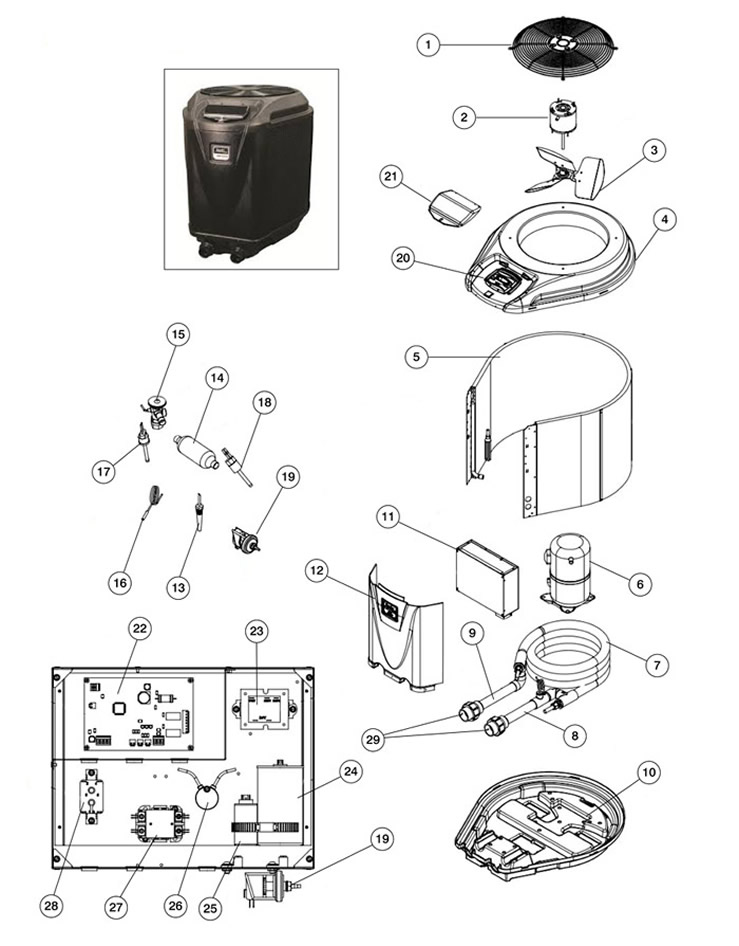 1
2
3
21
4
20
5
15
14
18
17
19
16
13
11
6
12
9
7
29
8
22
23
24
10
19
28
27
26
25