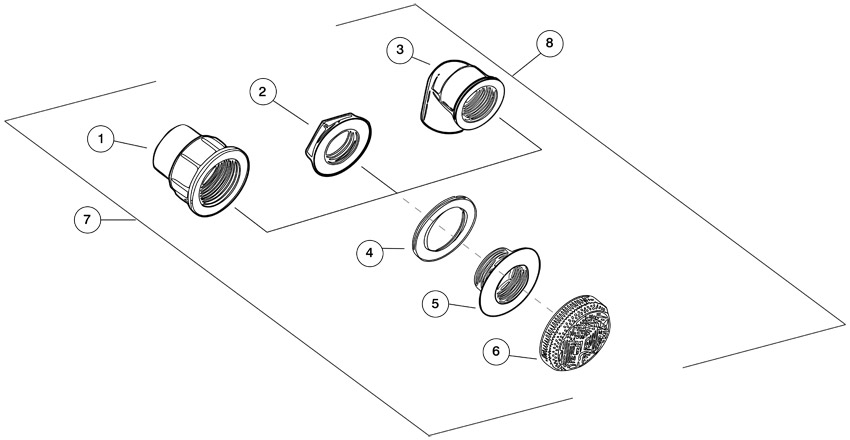 3
8
2
1
7
4
5
6