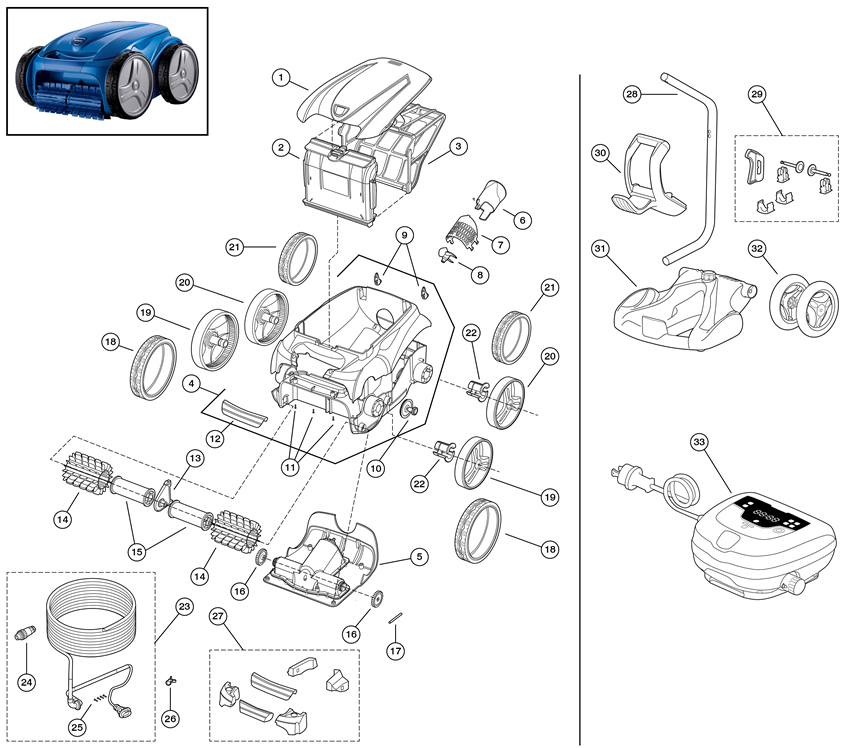 1
2
3
6
7
8
9
21
20
19
18
4
12
11
10
22
21
20
22
19
18
13
14
15
14
16
5
16
17
23
24
25
26
27
28
29
30
31
32
33