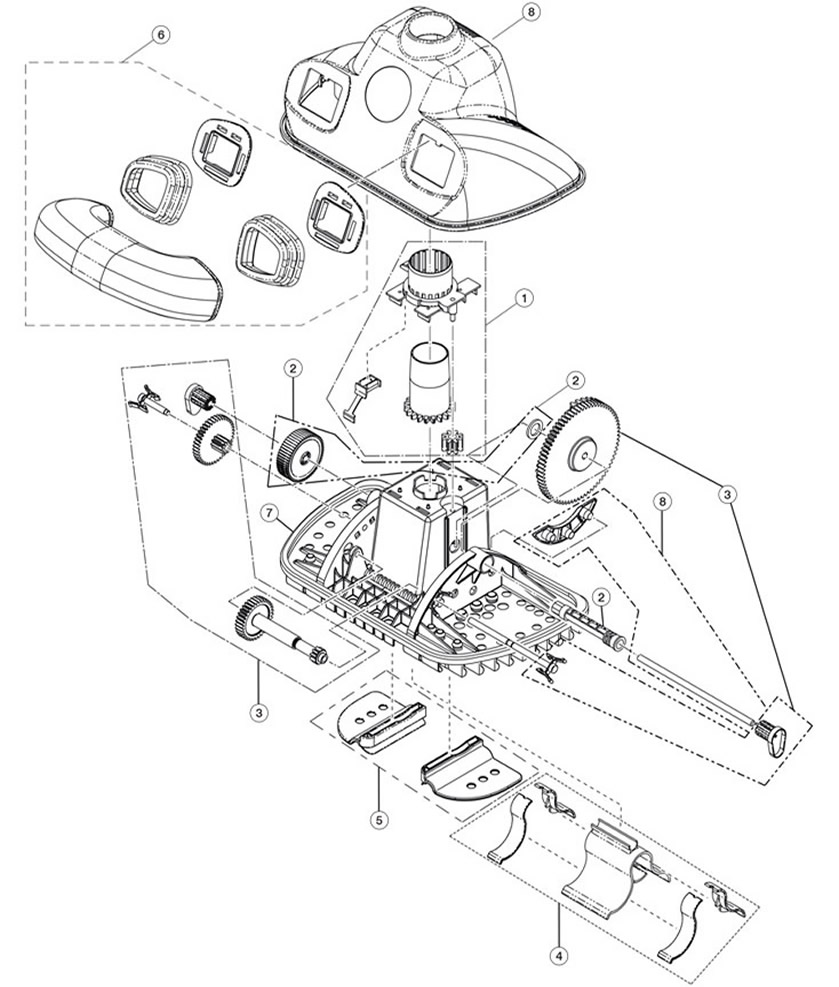 6
8
1
2
2
3
7
8
2
3
5
4