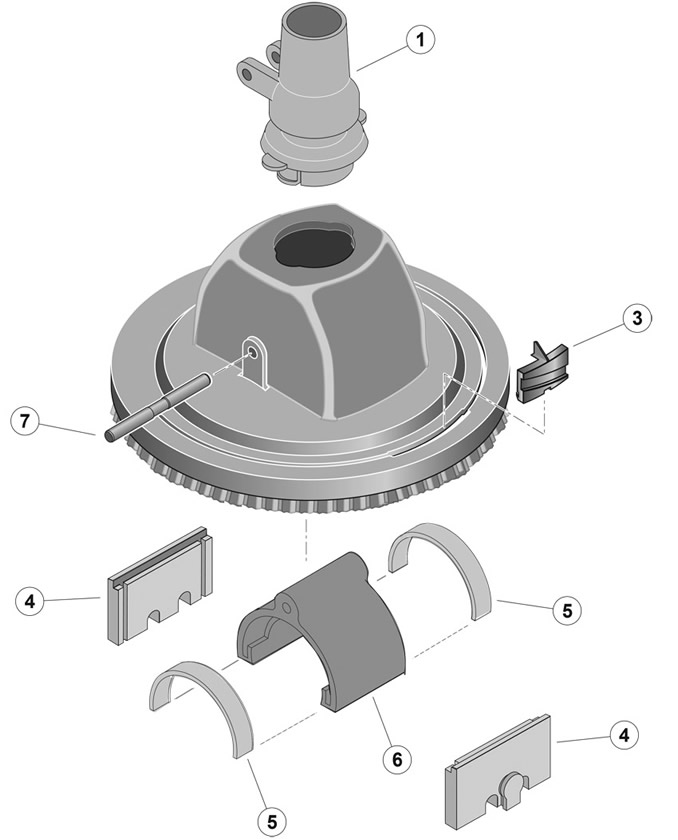 1
3
7
4
5
6
4
5