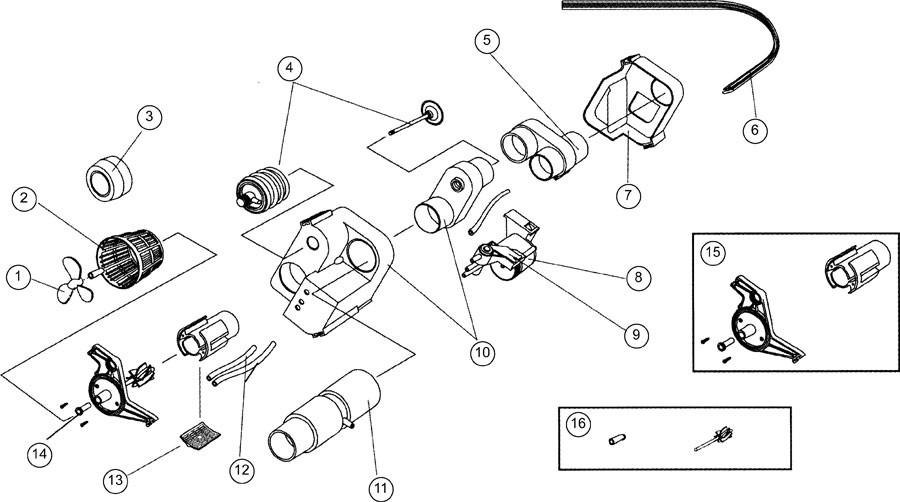 1
2
3
4
5
6
7
8
9
10
11
12
13
14
15
16