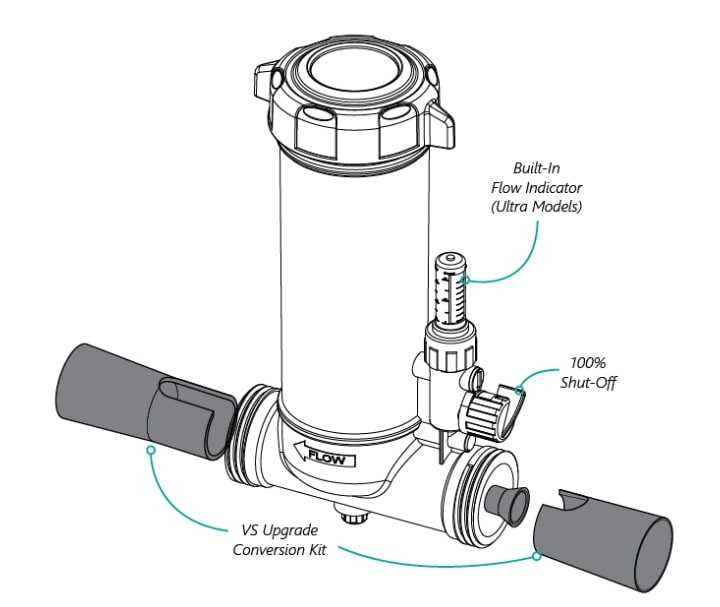 Built-In
Flow Indicator
(Ultra Models)

100%
Shut-Off

FLOW

VS Upgrade
Conversion Kit